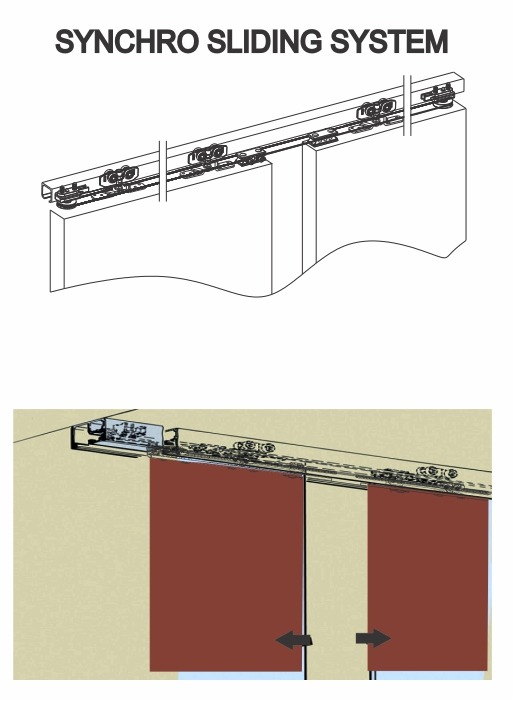 SYNCHRO SLIDING SYSTEM